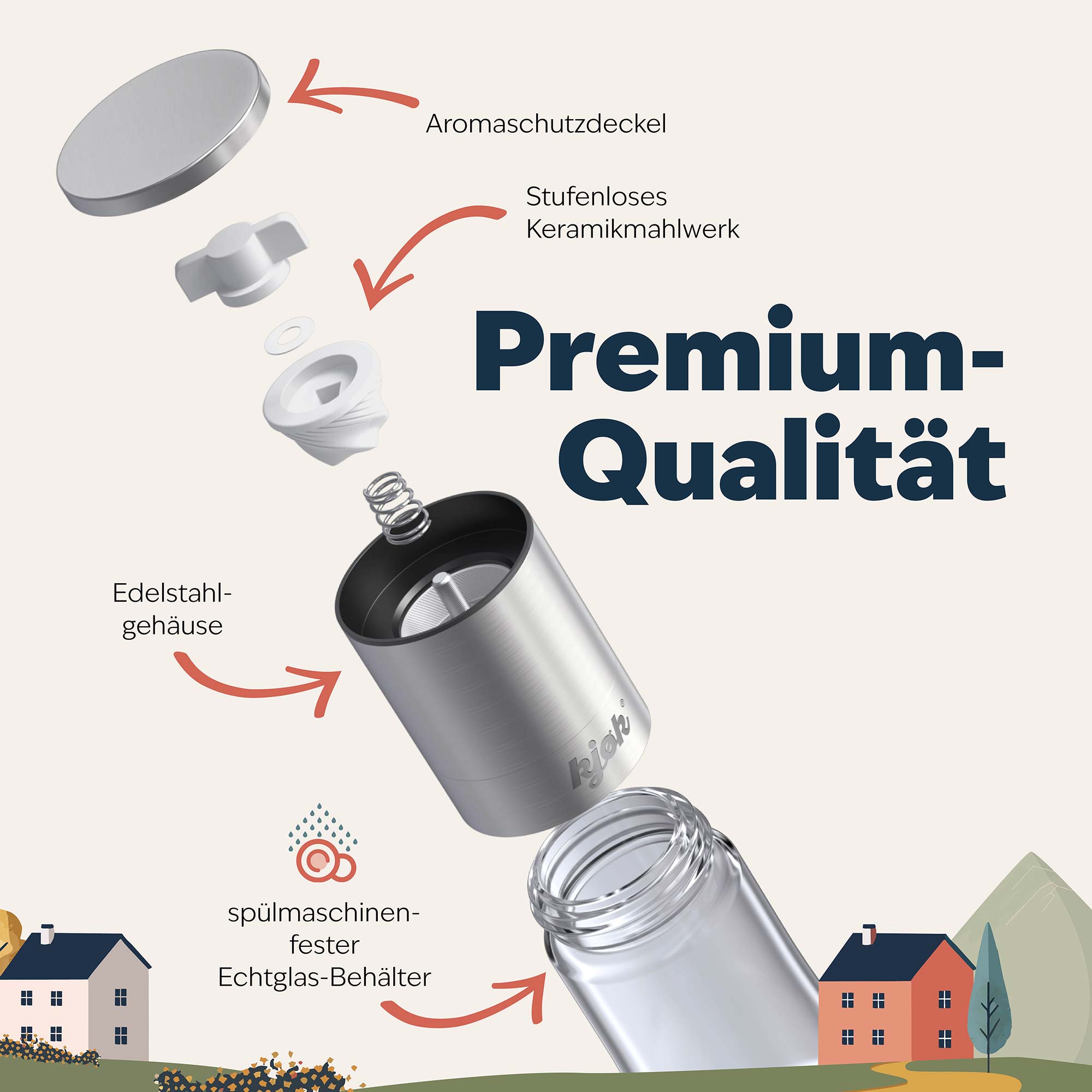 Aromaschutzdeckel

Stufenloses Keramikmahlwerk

Premium-Qualität

Edelstahl-gehäuse

kjøk®

spülmaschinen-fester Echtglas-Behälter